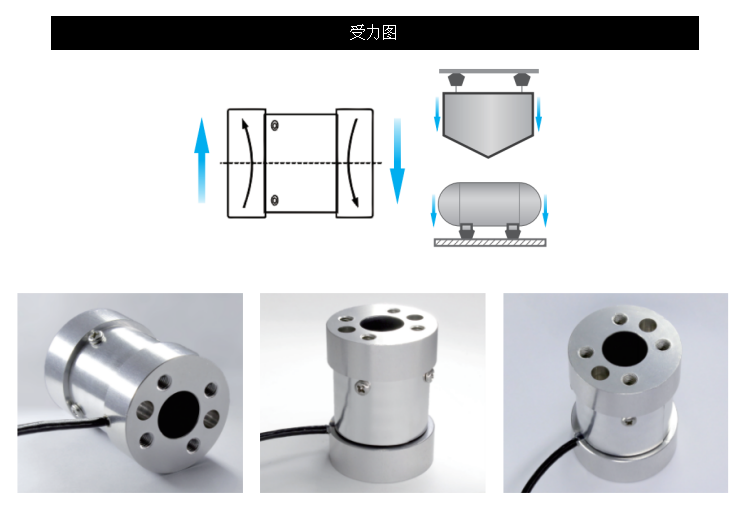 受力图